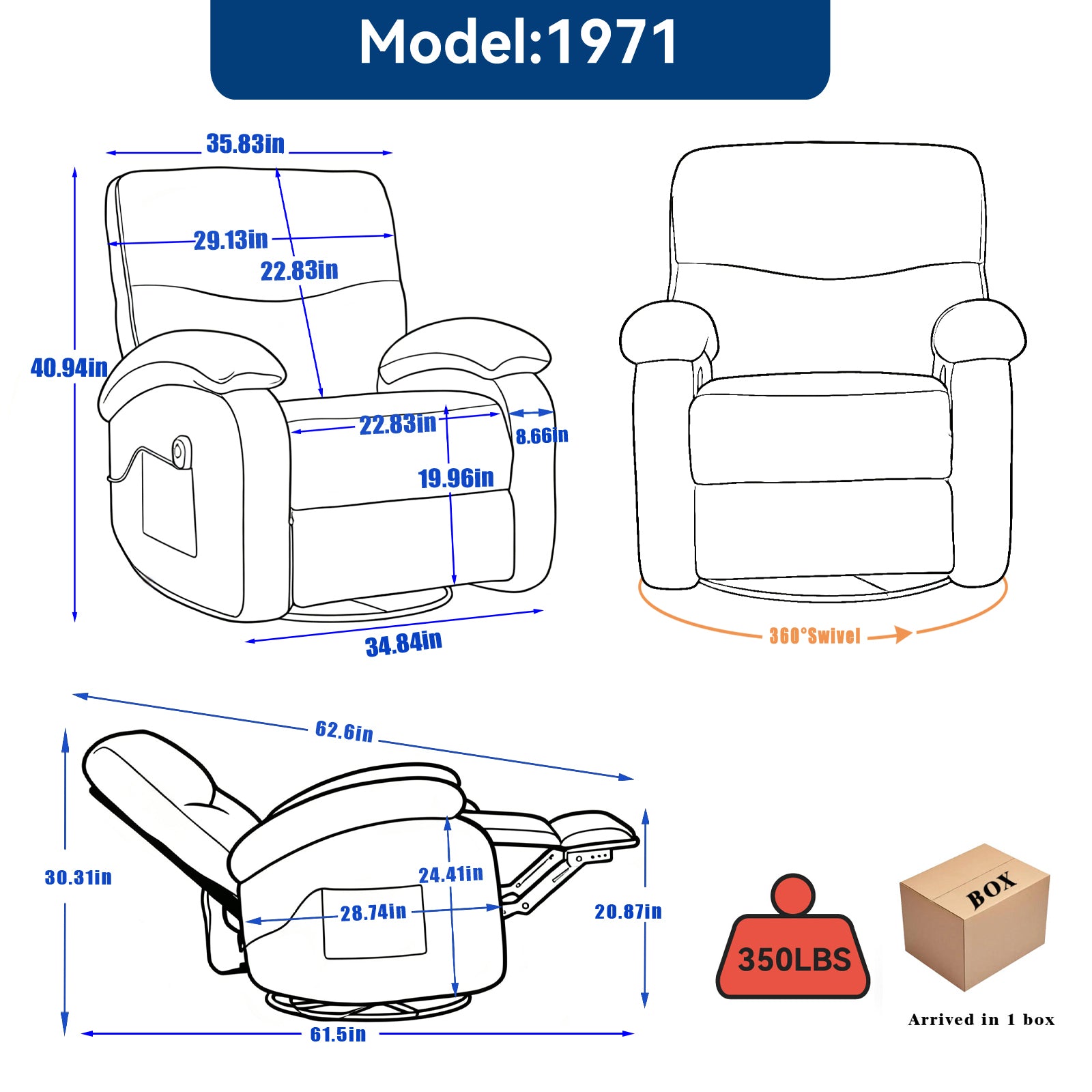 Model:1971

35.83in

29.13in

22.83in

40.94in

22.83in

8.66in

19.96in

34.84in

360°Swivel

62.6in

30.31in

24.41in

28.74in

20.87in

61.5in

350LBS

BOX

Arrived in 1 box