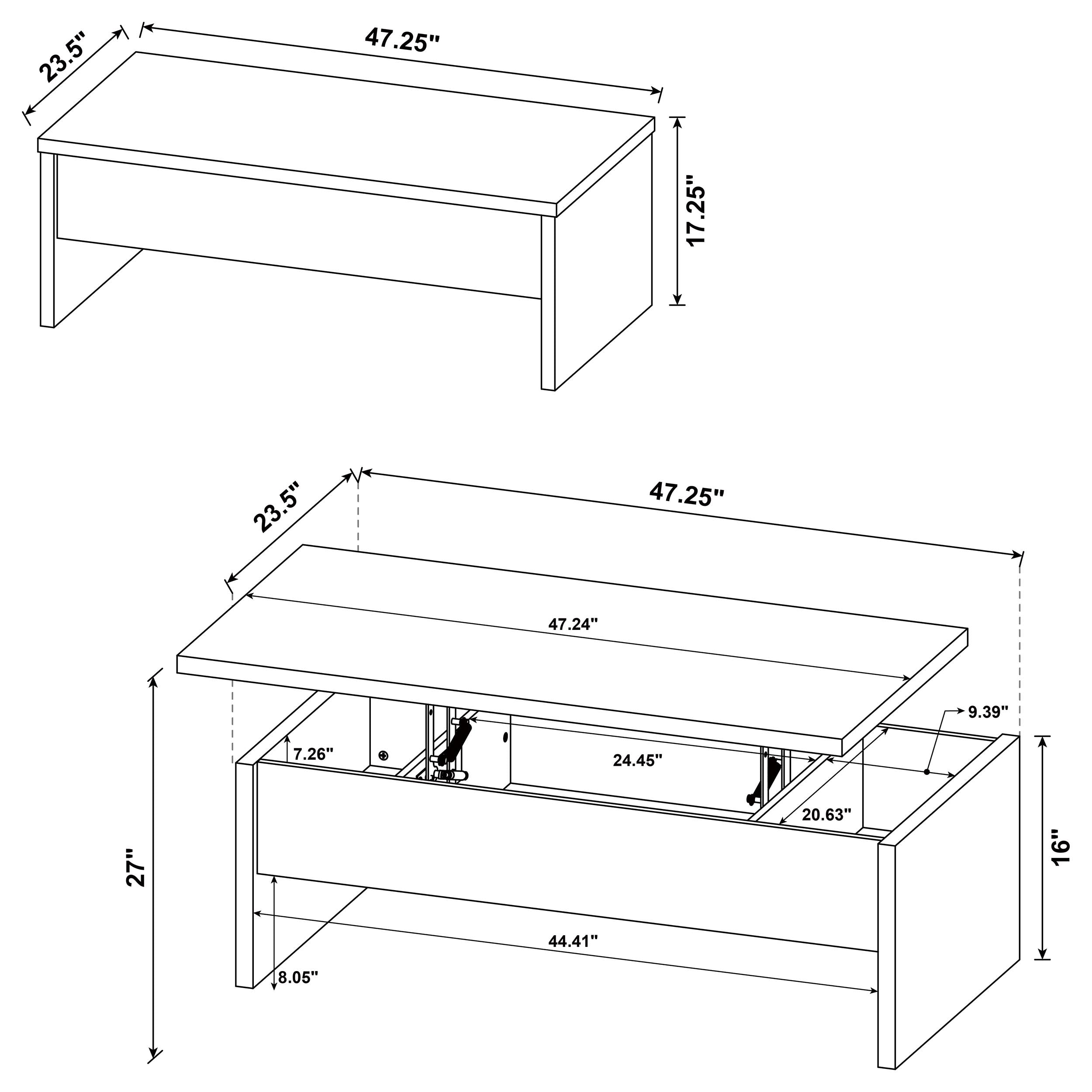 23.5"
47.25"
17.25"

23.5"
47.25"
47.24"
9.39"
7.26"
24.45"
20.63"
27"
16"
44.41"
8.05"